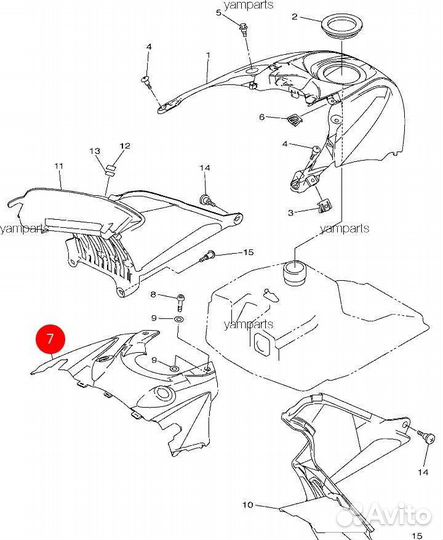 yamparts
5
2
4
1
6
4
13
12
11
14
3
yamparts
yamparts
15
8
9
yamparts
7
9
14
10
Avito
15