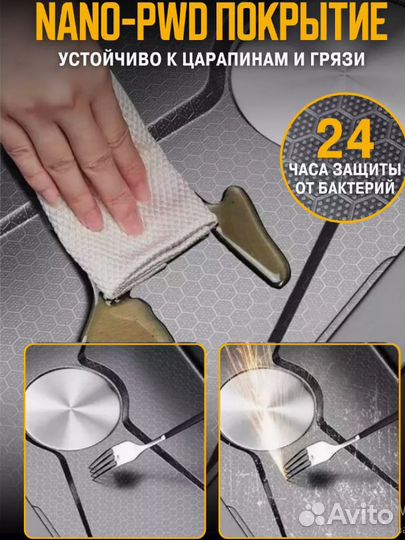 NANO-PWD ПОКРЫТИЕ
УСТОЙЧИВО К ЦАРАПИНАМ И ГРЯЗИ

24
ЧАСА ЗАЩИТЫ
ОТ БАКТЕРИЙ

Avito