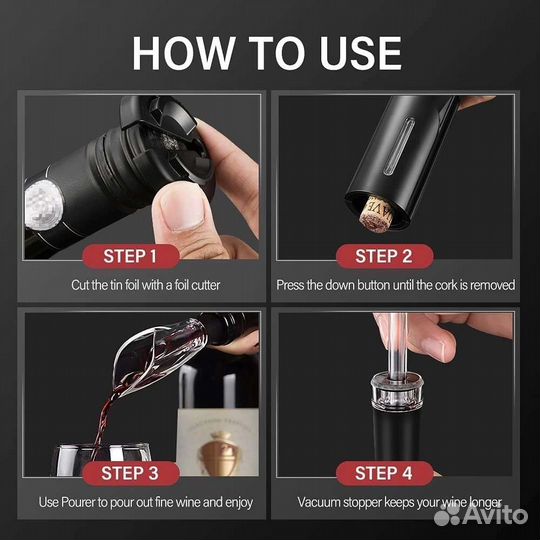 HOW TO USE

STEP 1

Cut the tin foil with a foil cutter

STEP 2

Press the down button until the cork is removed

STEP 3

Use Pourer to pour out fine wine and enjoy

STEP 4

Vacuum stopper keeps your wine longer

Avito