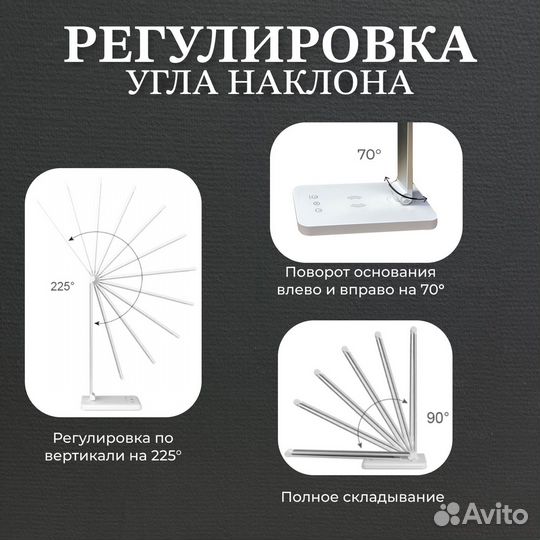 РЕГУЛИРОВКА
УГЛА НАКЛОНА

225°

Регулировка по вертикали на 225°

70°

Поворот основания влево и вправо на 70°

90°

Полное складывание

Avito