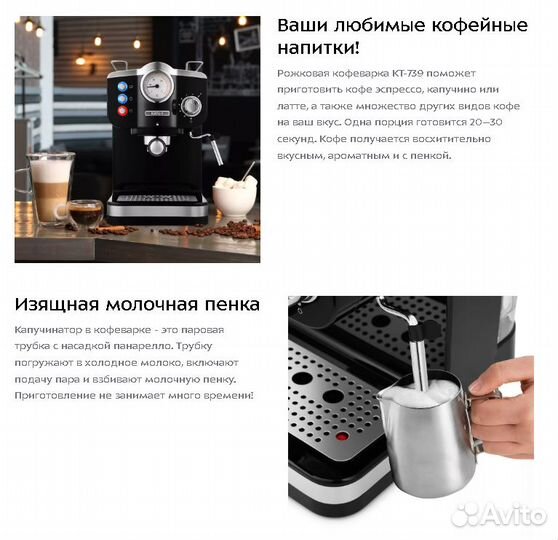 Ваши любимые кофейные напитки!

Рожковая кофеварка КТ-739 поможет приготовить кофе эспрессо, капучино или латте, а также множество других видов кофе на ваш вкус. Одна порция готовится 20–30 секунд. Кофе получается восхитительно вкусным, ароматным и с пенкой.

Изящная молочная пенка

Капучинатор в кофеварке - это паровая трубка с насадкой панарелло. Трубку погружают в холодное молоко, включают подачу пара и взбивают молочную пенку. Приготовление не занимает много времени!

Avito