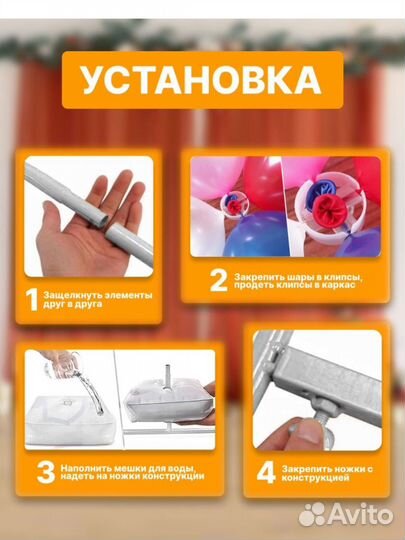 УСТАНОВКА

1 Защелкнуть элементы друг в друга

2 Закрепить шары в клипсы, продеть клипсы в каркас

3 Наполнить мешки для воды, надеть на ножки конструкции

4 Закрепить ножки с конструкцией

Avito