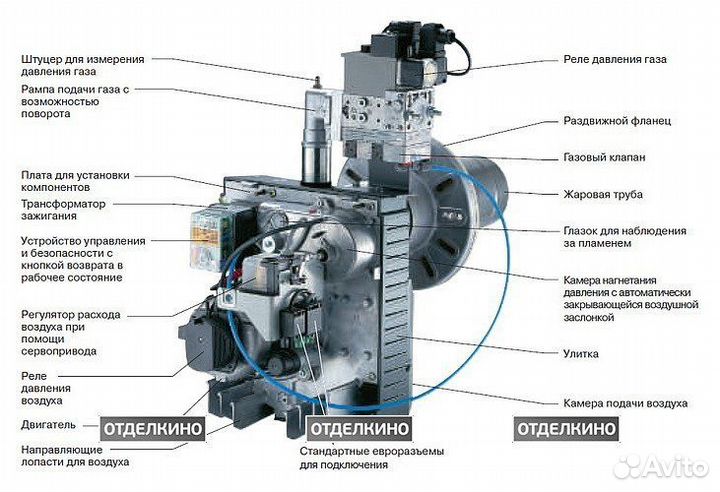 Штуцер для измерения давления газа

Рампа подачи газа с возможностью поворота

Плата для установки компонентов

Трансформатор зажигания

Устройство управления и безопасности с кнопкой возврата в рабочее состояние

Регулятор расхода воздуха при помощи сервопривода

Реле давления воздуха

Двигатель

Направляющие лопасти для воздуха

Реле давления газа

Раздвижной фланец

Газовый клапан

Жаровая труба

Глазок для наблюдения за пламенем

Камера нагнетания давления с автоматически закрывающейся воздушной заслонкой

Улитка

Камера подачи воздуха

Стандартные евроразъемы для подключения

ОТДЕЛКИНО

ОТДЕЛКИНО

ОТДЕЛКИНО

Avito