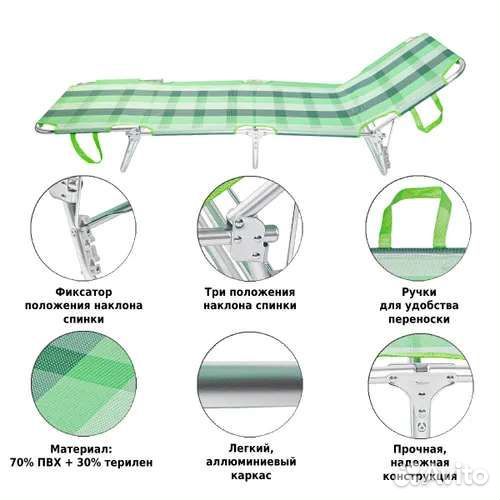 Фиксатор положения наклона спинки

Три положения наклона спинки

Ручки для удобства переноски

Материал: 70% ПВХ + 30% терилен

Легкий, аллюминиевый каркас

Прочная, надежная конструкция

Avito