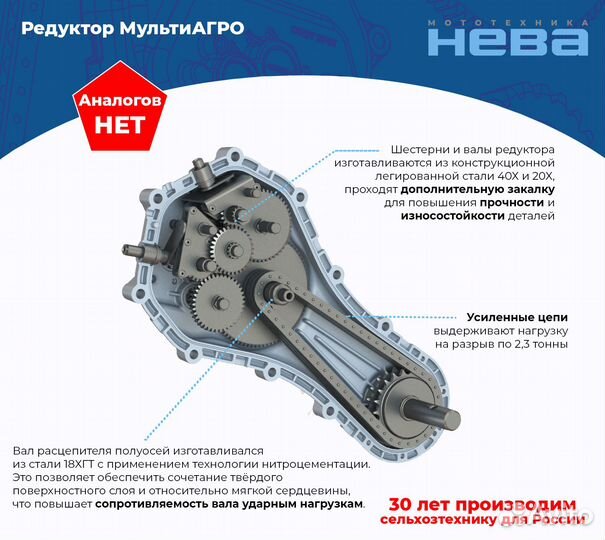 Редуктор МультиАГРО

МОТОТЕХНИКА
НЕВА

Аналогов
НЕТ

Шестерни и валы редуктора изготавливаются из конструкционной легированной стали 40Х и 20Х, проходят дополнительную закалку для повышения прочности и износостойкости деталей

Усиленные цепи выдерживают нагрузку на разрыв по 2,3 тонны

Вал расцепителя полуосей изготавливался из стали 18ХГТ с применением технологии нитроцементации. Это позволяет обеспечить сочетание твёрдого поверхностного слоя и относительно мягкой сердцевины, что повышает сопротивляемость вала ударным нагрузкам.

30 лет производим
сельхозтехнику для России