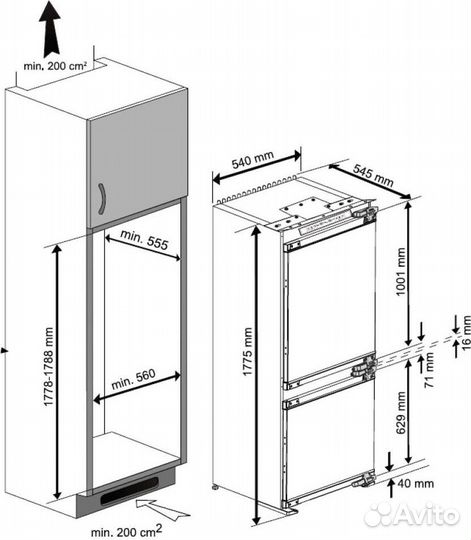 min. 200 cm²

min. 555

1778-1788 mm

min. 560

min. 200 cm$^2$

540 mm

545 mm

1775 mm

1001 mm

16 mm

71 mm

629 mm

40 mm

Avito