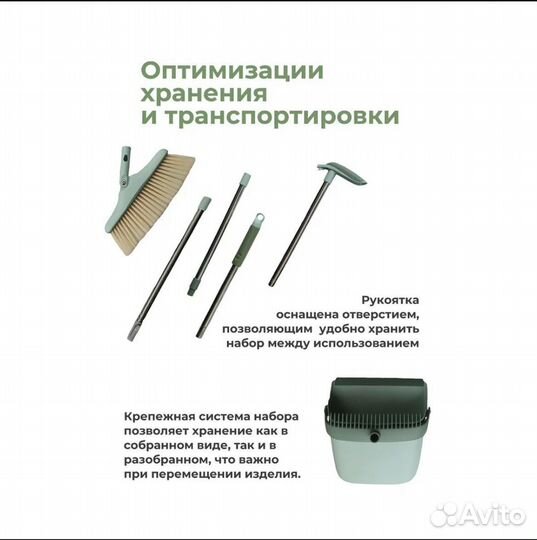 Оптимизации хранения и транспортировки

Рукоятка оснащена отверстием, позволяющим удобно хранить набор между использованием

Крепежная система набора позволяет хранение как в собранном виде, так и в разобранном, что важно при перемещении изделия.

Avito