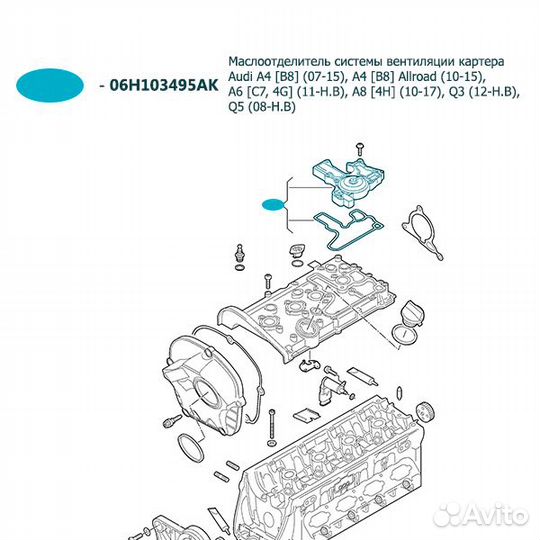 - 06H103495AK

Маслоотделитель системы вентиляции картера Audi A4 [B8] (07-15), A4 [B8] Allroad (10-15), A6 [C7, 4G] (11-Н.В), A8 [4H] (10-17), Q3 (12-Н.В), Q5 (08-Н.В)

Avito