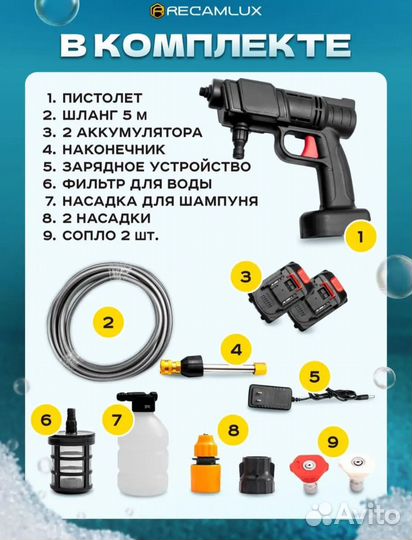 RECAMLUX

В КОМПЛЕКТЕ

1. ПИСТОЛЕТ
2. ШЛАНГ 5 М
3. 2 АККУМУЛЯТОРА
4. НАКОНЕЧНИК
5. ЗАРЯДНОЕ УСТРОЙСТВО
6. ФИЛЬТР ДЛЯ ВОДЫ
7. НАСАДКА ДЛЯ ШАМПУНЯ
8. 2 НАСАДКИ
9. СОПЛО 2 ШТ.

1

3

2

4

5

6

7

8

9

Avito