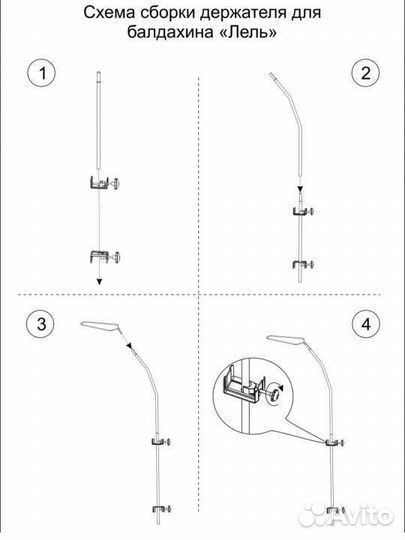 Схема сборки держателя для балдахина «Лель»

1

2

3

4

Avito