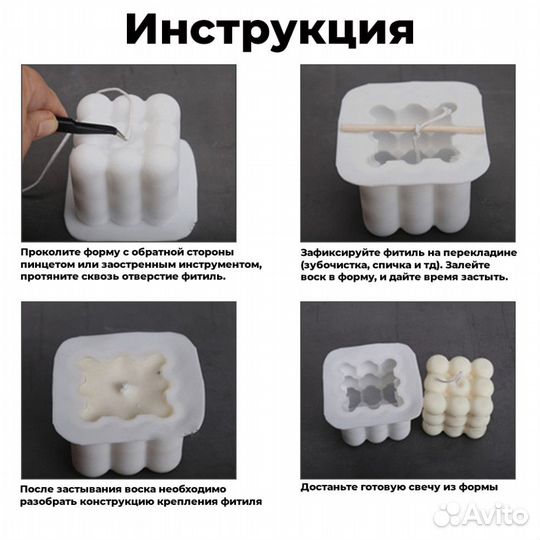 Инструкция

Проколите форму с обратной стороны пинцетом или заостренным инструментом, протяните сквозь отверстие фитиль.

Зафиксируйте фитиль на перекладине (зубочистка, спичка и тд). Залейте воск в форму, и дайте время застыть.

После застывания воска необходимо разобрать конструкцию крепления фитиля

Достаньте готовую свечу из формы

Avito