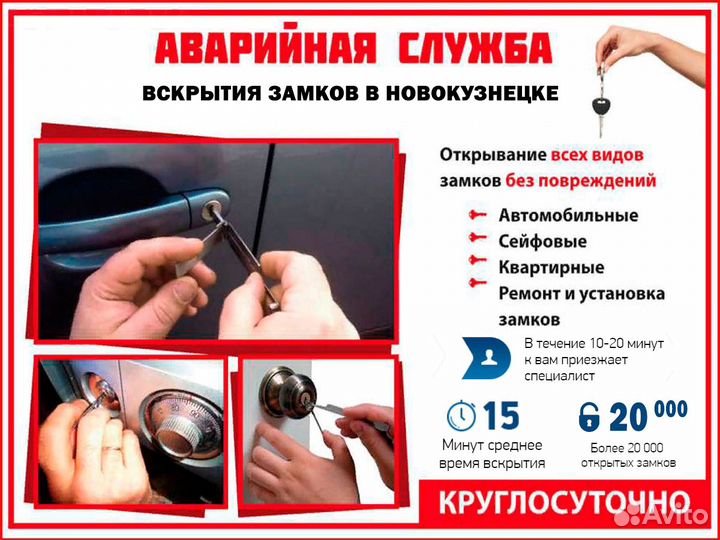 АВАРИЙНАЯ СЛУЖБА

ВСКРЫТИЯ ЗАМКОВ В НОВОКУЗНЕЦКЕ

Открывание всех видов замков без повреждений

Автомобильные

Сейфовые

Квартирные

Ремонт и установка замков

В течение 10-20 минут к вам приезжает специалист

15

Минут среднее время вскрытия

20 000

Более 20 000 открытых замков

КРУГЛОСУТОЧНО

Avito