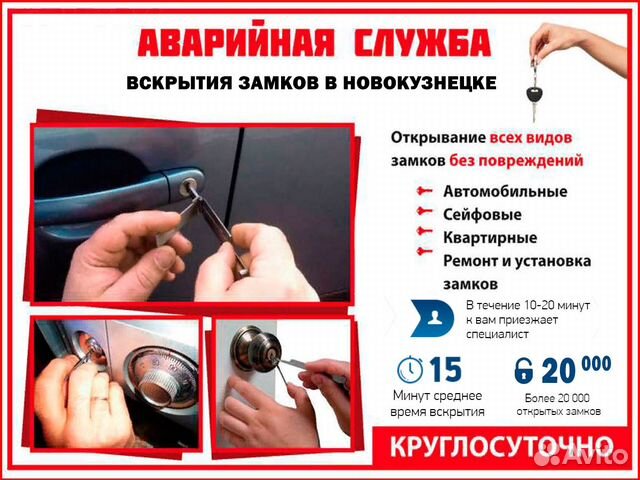 АВАРИЙНАЯ СЛУЖБА

ВСКРЫТИЯ ЗАМКОВ В НОВОКУЗНЕЦКЕ

Открывание всех видов замков без повреждений

Автомобильные
Сейфовые
Квартирные
Ремонт и установка замков

В течение 10-20 минут к вам приезжает специалист

15
Минут среднее время вскрытия

20 000
Более 20 000 открытых замков

КРУГЛОСУТОЧНО

Avito