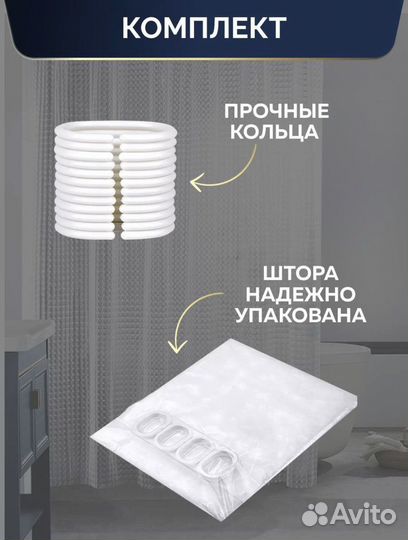 КОМПЛЕКТ

ПРОЧНЫЕ КОЛЬЦА

ШТОРА НАДЕЖНО УПАКОВАНА

Avito