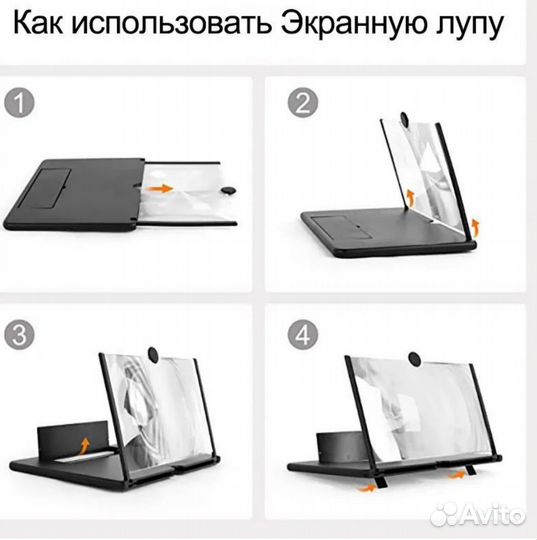 Как использовать Экранную лупу

1

2

3

4

Avito