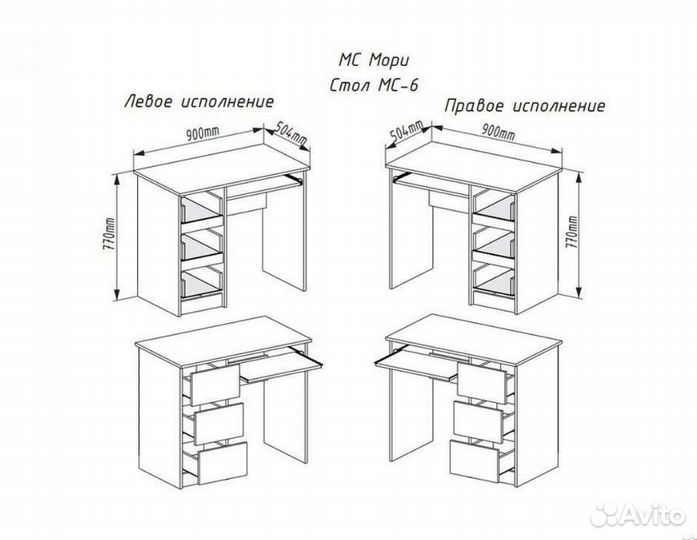 МС Мори
Стол МС-6

Левое исполнение

900mm
504mm
770mm

Правое исполнение

504mm
900mm
770mm

Avito