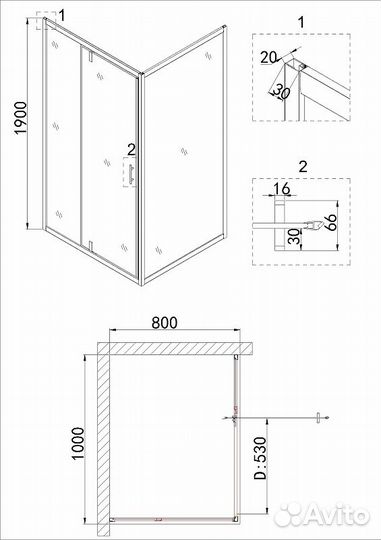 1
1900
2
1
20
30
2
16
66
30
800
1000
D:530
Avito