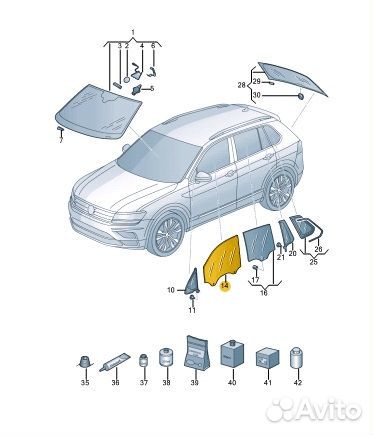 1
3 2 4 6
5
7
28
29
30
10
11
14
17
16
21
20
26
25
35
36
37
38
39
40
41
42
Avito