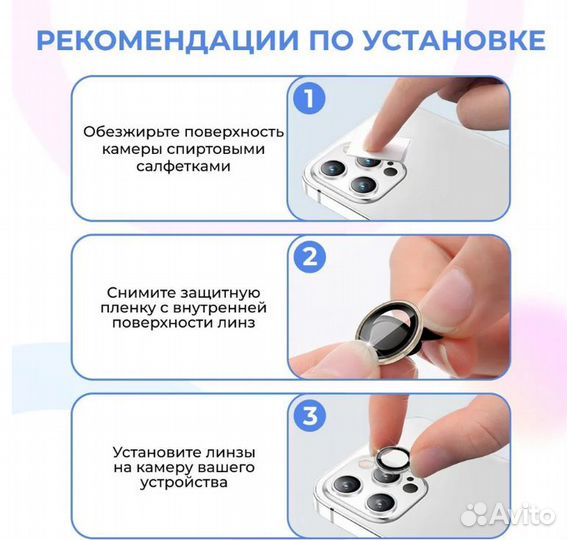 РЕКОМЕНДАЦИИ ПО УСТАНОВКЕ

Обезжирьте поверхность камеры спиртовыми салфетками

1

Снимите защитную пленку с внутренней поверхности линз

2

Установите линзы на камеру вашего устройства

3

Avito