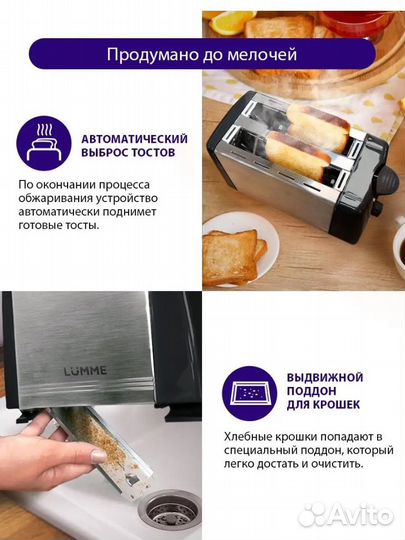 Продумано до мелочей

АВТОМАТИЧЕСКИЙ ВЫБРОС ТОСТОВ

По окончании процесса обжаривания устройство автоматически поднимет готовые тосты.

LÜMME

ВЫДВИЖНОЙ ПОДДОН ДЛЯ КРОШЕК

Хлебные крошки попадают в специальный поддон, который легко достать и очистить.

Avito