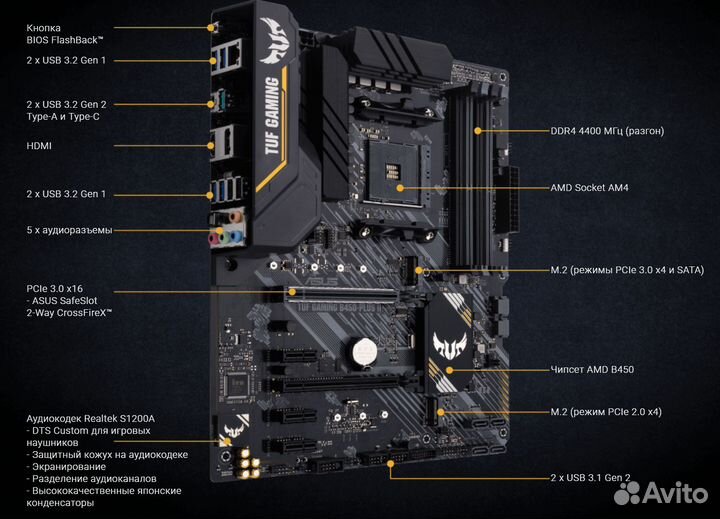 Кнопка
BIOS FlashBack™

2 x USB 3.2 Gen 1

2 x USB 3.2 Gen 2
Type-A и Type-C

HDMI

2 x USB 3.2 Gen 1

5 x аудиоразъемы

PCIe 3.0 x16
- ASUS SafeSlot
2-Way CrossFireX™

Аудиокодек Realtek S1200A
- DTS Custom для игровых наушников
- Защитный кожух на аудиокодеке
- Экранирование
- Разделение аудиоканалов
- Высококачественные японские конденсаторы

TUF GAMING

ASUS

TUF GAMING B450-PLUS II

DDR4 4400 МГц (разгон)

AMD Socket AM4

M.2 (режимы PCIe 3.0 x4 и SATA)

Чипсет AMD B450

M.2 (режим PCIe 2.0 x4)

2 x USB 3.1 Gen 2

Avito