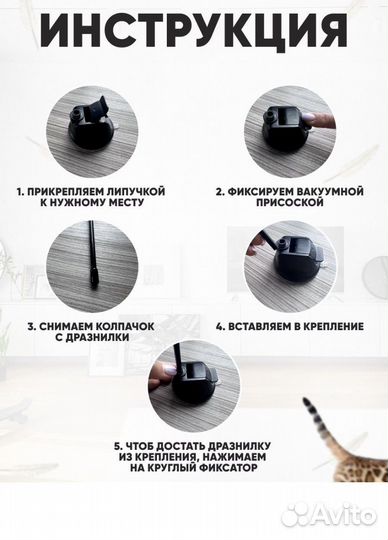 ИНСТРУКЦИЯ

1. ПРИКРЕПЛЯЕМ ЛИПУЧКОЙ К НУЖНОМУ МЕСТУ

2. ФИКСИРУЕМ ВАКУУМНОЙ ПРИСОСКОЙ

3. СНИМАЕМ КОЛПАЧОК С ДРАЗНИЛКИ

4. ВСТАВЛЯЕМ В КРЕПЛЕНИЕ

5. ЧТОБ ДОСТАТЬ ДРАЗНИЛКУ ИЗ КРЕПЛЕНИЯ, НАЖИМАЕМ НА КРУГЛЫЙ ФИКСАТОР

Avito