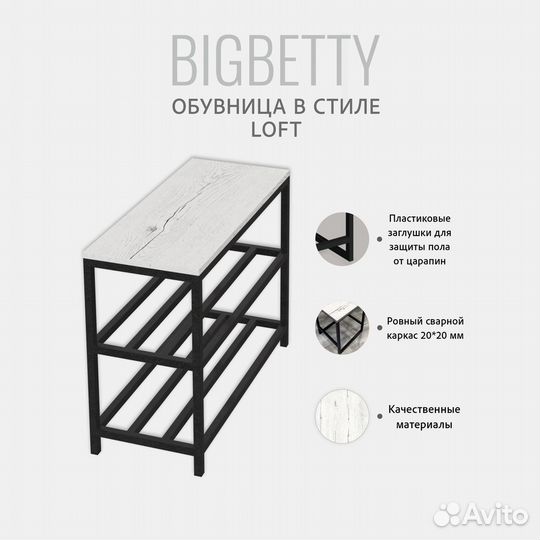 BIGBETTY
ОБУВНИЦА В СТИЛЕ LOFT

Пластиковые заглушки для защиты пола от царапин

Ровный сварной каркас 20*20 мм

Качественные материалы

Avito