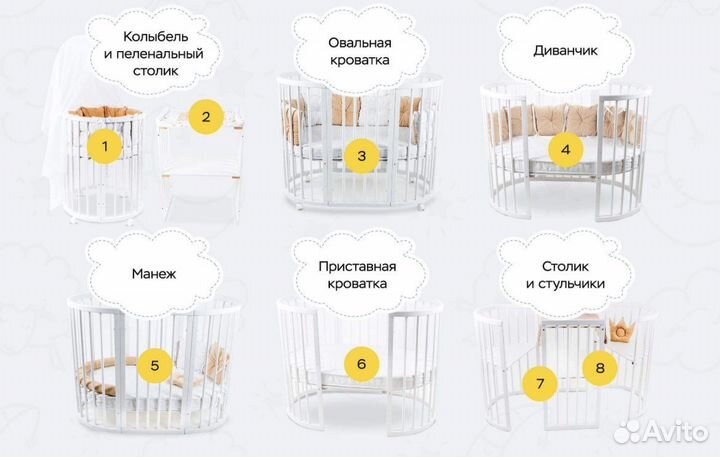 Колыбель и пеленальный столик

1

2

Овальная кроватка

3

Диванчик

4

Манеж

5

Приставная кроватка

6

Столик и стульчики

7

8

Avito