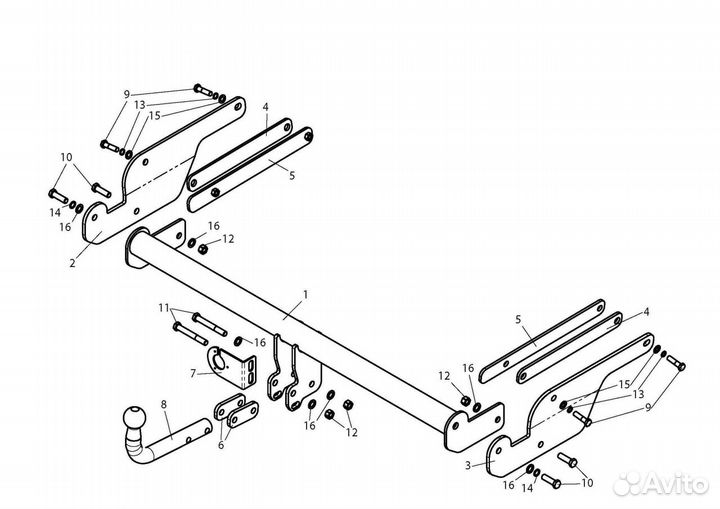 9
13
15
4
5
10
14
16
2
16
12
1
11
16
7
8
6
16
12
5
4
12
16
15
13
9
3
16
14
10
Avito