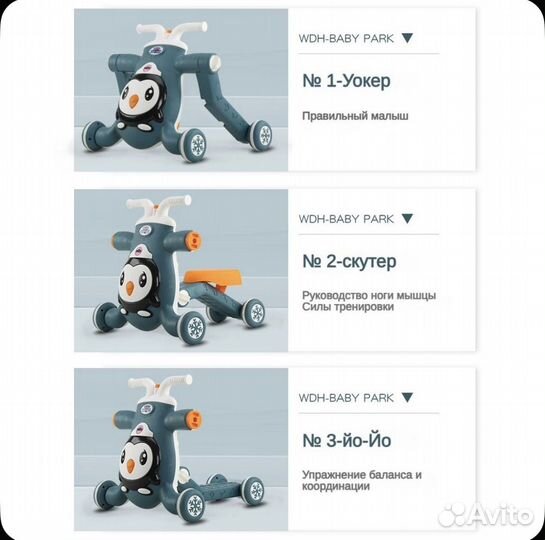 WDH-BABY PARK ▼

№ 1-Уокер

Правильный малыш

WDH-BABY PARK ▼

№ 2-скутер

Руководство ноги мышцы Силы тренировки

WDH-BABY PARK ▼

№ 3-йо-Йо

Упражнение баланса и координации

Avito