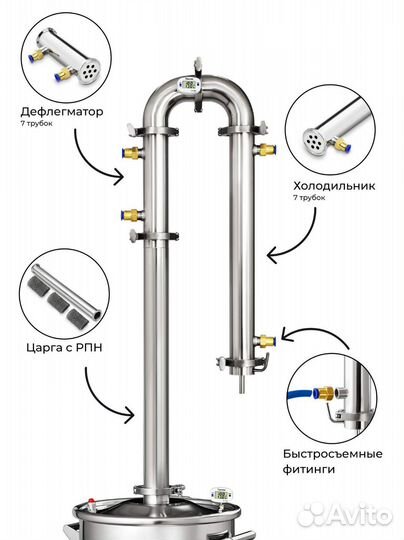 Дефлегматор
7 трубок

Холодильник
7 трубок

Царга с РПН

Быстросъемные фитинги

Avito