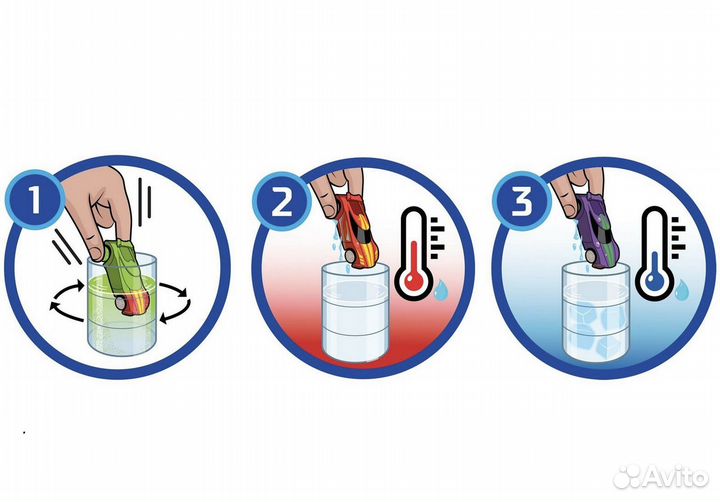 1
2
3
Avito