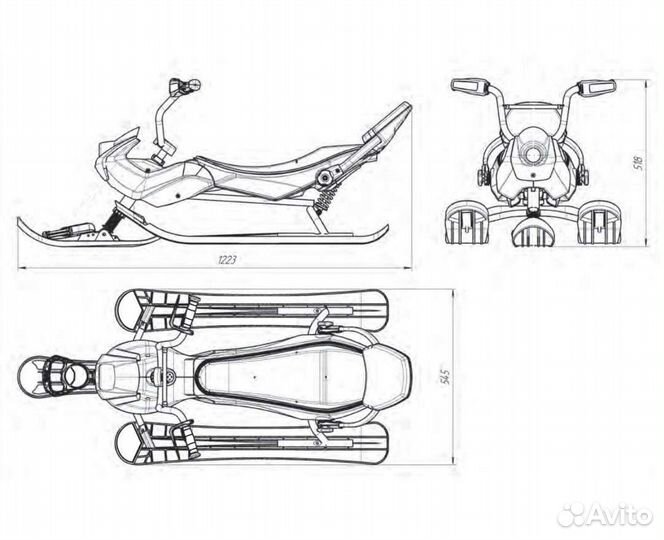 1223

518

545

Avito