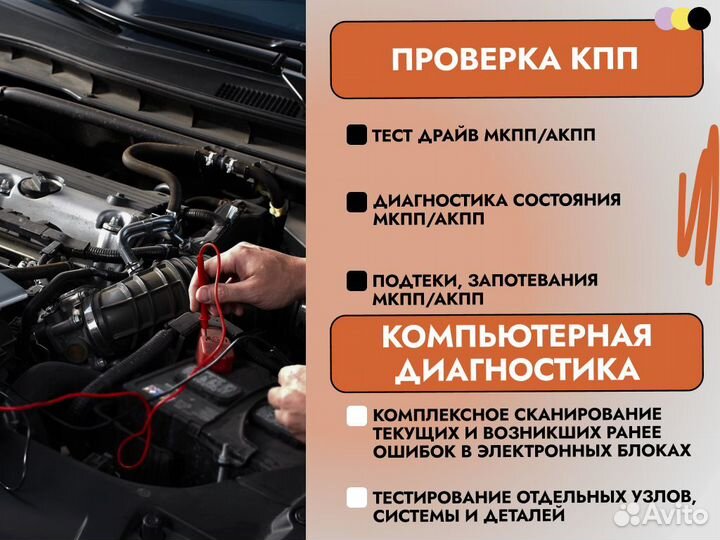 ПРОВЕРКА КПП

ТЕСТ ДРАЙВ МКПП/АКПП

ДИАГНОСТИКА СОСТОЯНИЯ МКПП/АКПП

ПОДТЕКИ, ЗАПОТЕВАНИЯ МКПП/АКПП

КОМПЬЮТЕРНАЯ ДИАГНОСТИКА

КОМПЛЕКСНОЕ СКАНИРОВАНИЕ ТЕКУЩИХ И ВОЗНИКШИХ РАНЕЕ ОШИБОК В ЭЛЕКТРОННЫХ БЛОКАХ

ТЕСТИРОВАНИЕ ОТДЕЛЬНЫХ УЗЛОВ, СИСТЕМЫ И ДЕТАЛЕЙ

Avito