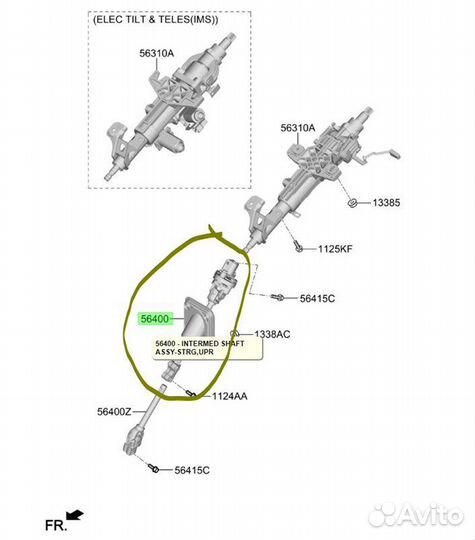 (ELEC TILT & TELES(IMS))

56310A

56310A

13385

1125KF

56415C

56400

1338AC

56400 - INTERMED SHAFT ASSY-STRG,UPR

1124AA

56400Z

56415C

FR.

Avito