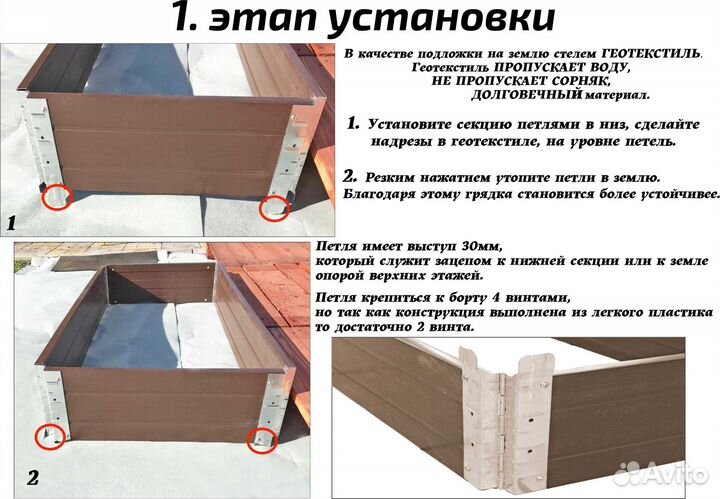 1. этап установки

В качестве подложки на землю стелем ГЕОТЕКСТИЛЬ. Геотекстиль ПРОПУСКАЕТ ВОДУ, НЕ ПРОПУСКАЕТ СОРНЯК, ДОЛГОВЕЧНЫЙ материал.

1. Установите секцию петлями в низ, сделайте надрезы в геотекстиле, на уровне петель.

2. Резким нажатием утопите петли в землю. Благодаря этому грядка становится более устойчивее.

1

Петля имеет выступ 30мм, который служит зацепом к нижней секции или к земле опорой верхних этажей.

Петля крепиться к борту 4 винтами, но так как конструкция выполнена из легкого пластика то достаточно 2 винта.

2

Avito