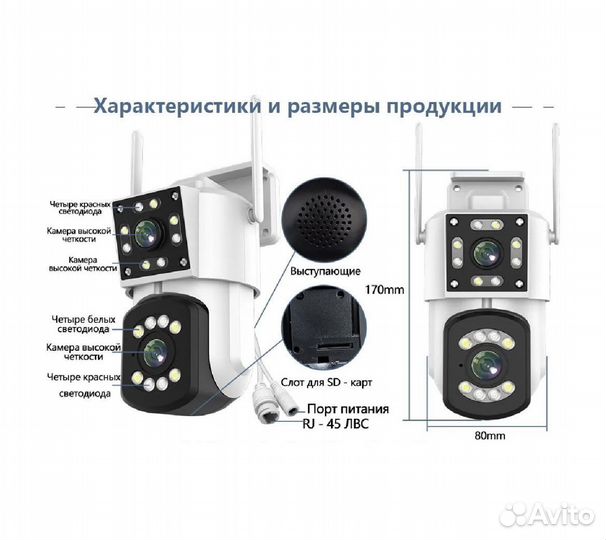 Характеристики и размеры продукции

Четыре красных светодиода

Камера высокой четкости

Камера высокой четкости

Четыре белых светодиода

Камера высокой четкости

Четыре красных светодиода

Выступающие

Слот для SD - карт

Порт питания RJ - 45 ЛВС

170mm

80mm

Avito