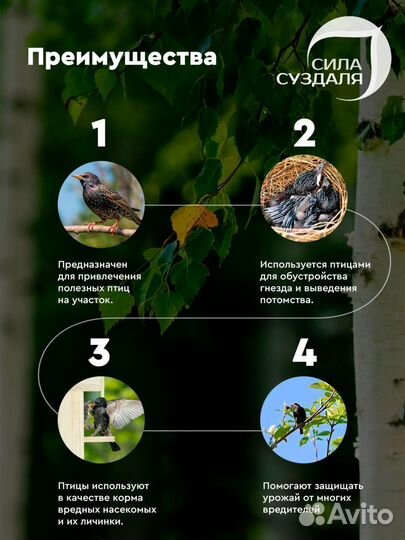 Преимущества

СИЛА
СУЗДАЛЯ

1

Предназначен для привлечения полезных птиц на участок.

2

Используется птицами для обустройства гнезда и выведения потомства.

3

Птицы используют в качестве корма вредных насекомых и их личинки.

4

Помогают защищать урожай от многих вредителей

Avito