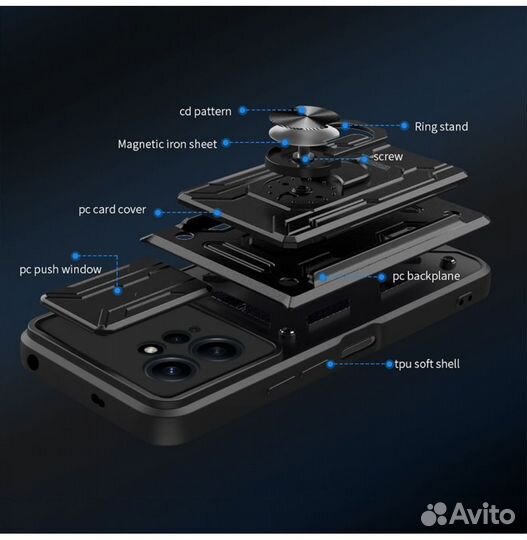 cd pattern
Ring stand
Magnetic iron sheet
screw
pc card cover
pc push window
pc backplane
tpu soft shell
Avito