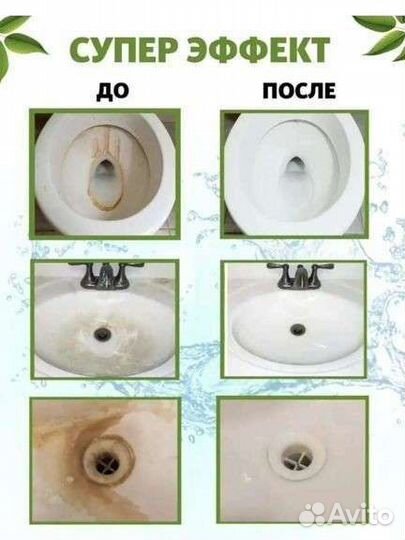 СУПЕР ЭФФЕКТ

ДО

ПОСЛЕ

Avito