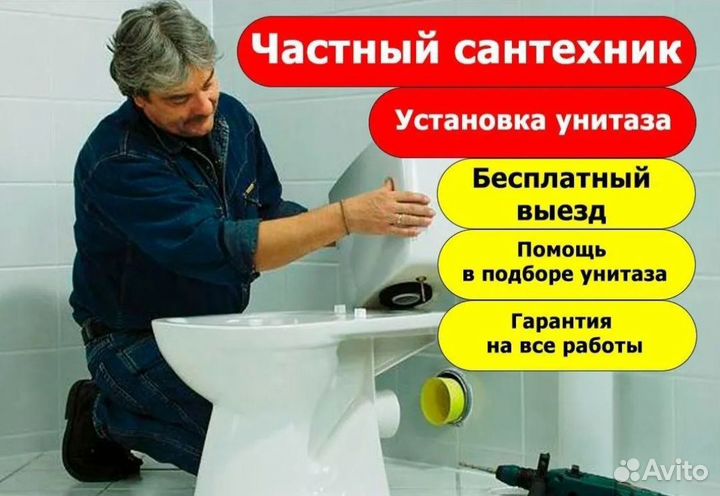 Частный сантехник

Установка унитаза

Бесплатный выезд

Помощь в подборе унитаза

Гарантия на все работы

Avito