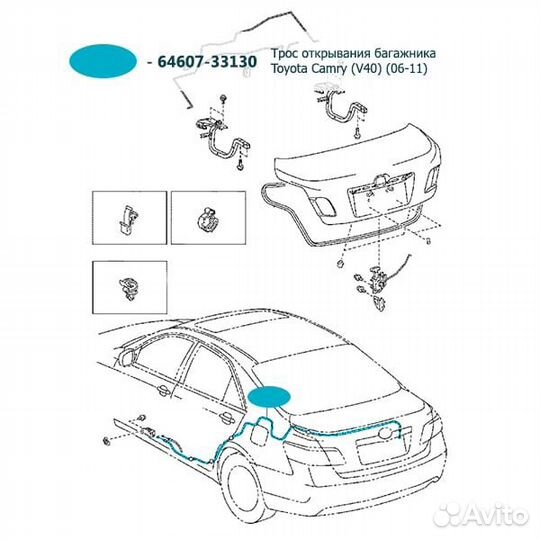 - 64607-33130 Трос открывания багажника Toyota Camry (V40) (06-11)

Avito