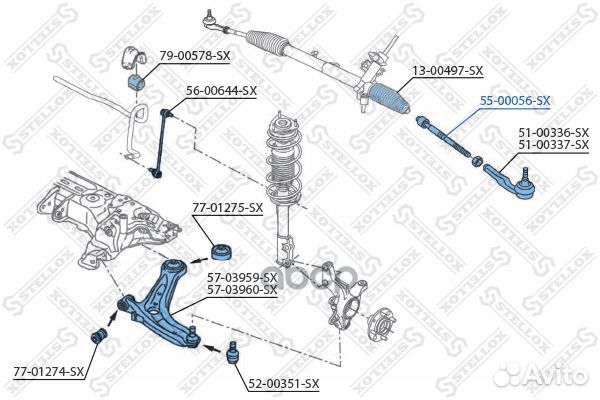 79-00578-SX
56-00644-SX
13-00497-SX
55-00056-SX
51-00336-SX
51-00337-SX
77-01275-SX
57-03959-SX
57-03960-SX
77-01274-SX
52-00351-SX
STELLOX
Avito