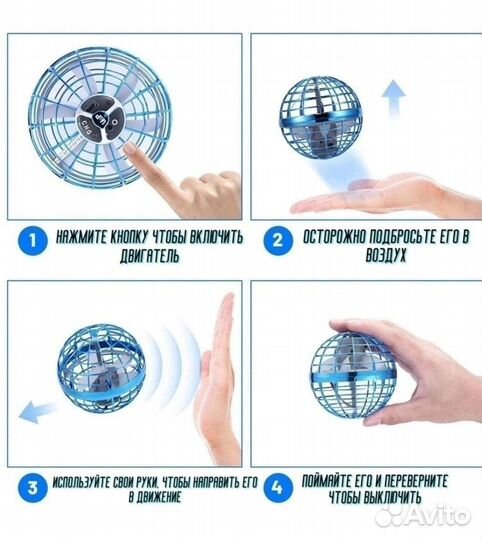 CHG

Up

1 НАЖМИТЕ КНОПКУ ЧТОБЫ ВКЛЮЧИТЬ ДВИГАТЕЛЬ

2 ОСТОРОЖНО ПОДБРОСЬТЕ ЕГО В ВОЗДУХ

3 ИСПОЛЬЗУЙТЕ СВОИ РУКИ, ЧТОБЫ НАПРАВИТЬ ЕГО В ДВИЖЕНИЕ

4 ПОЙМАЙТЕ ЕГО И ПЕРЕВЕРНИТЕ ЧТОБЫ ВЫКЛЮЧИТЬ

Avito