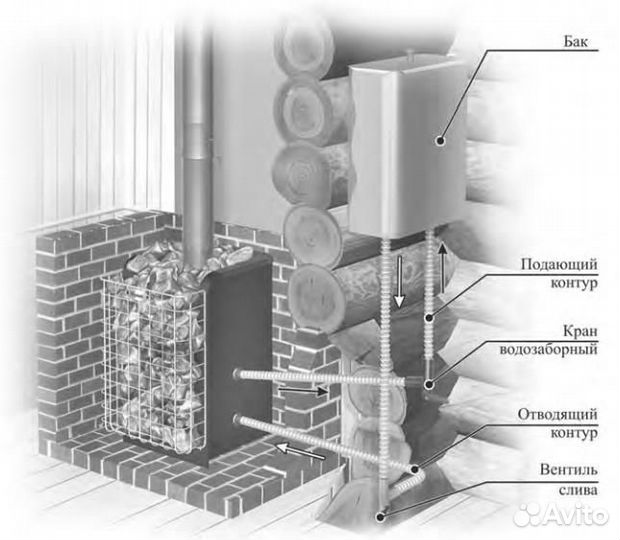 Бак

Подающий контур

Кран водозаборный

Отводящий контур

Вентиль слива

Avito