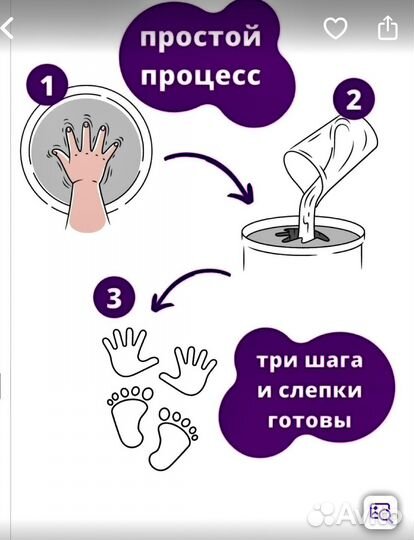 простой процесс

1

2

3

три шага и слепки готовы

Avito