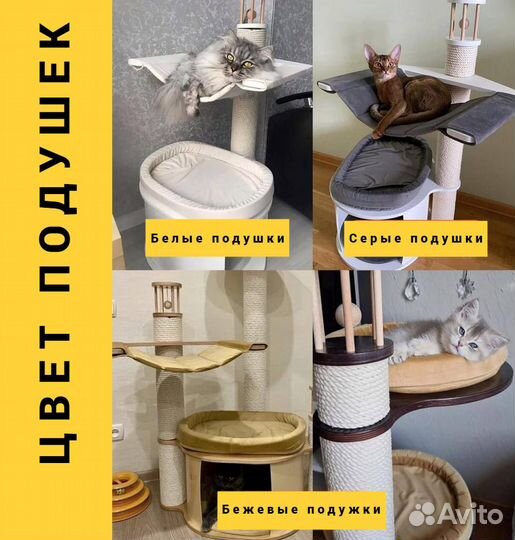 ЦВЕТ ПОДУШЕК

Белые подушки

Серые подушки

Бежевые подужки

Avito