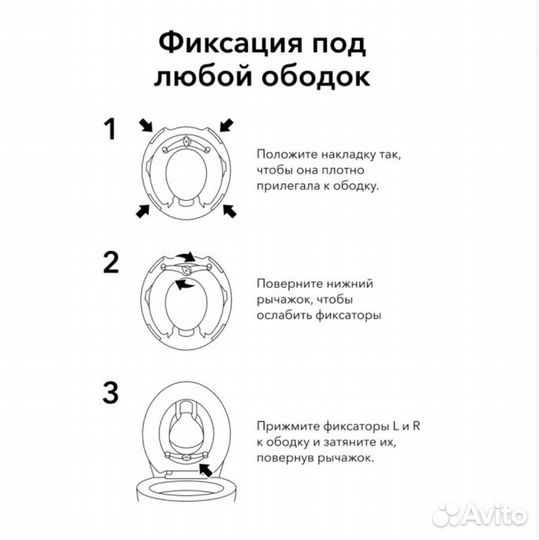 Фиксация под любой ободок

1

Положите накладку так, чтобы она плотно прилегала к ободку.

2

Поверните нижний рычажок, чтобы ослабить фиксаторы

3

Прижмите фиксаторы L и R к ободку и затяните их, повернув рычажок.

Avito