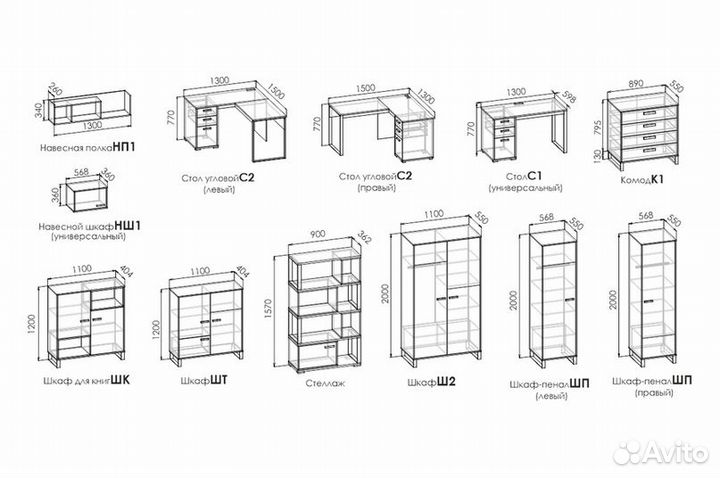 260
340
1300
Навесная полка НП1

1300
1500
770
Стол угловой С2
(левый)

1500
1300
770
Стол угловой С2
(правый)

1300
598
770
Стол С1
(универсальный)

890
550
795
130
Комод К1

568
360
360
Навесной шкаф НШ1
(универсальный)

1100
404
1200
Шкаф для книг ШК

1100
404
1200
Шкаф ШТ

900
362
1570
Стеллаж

1100
550
2000
Шкаф Ш2

568
550
2000
Шкаф-пенал ШП
(левый)

568
550
2000
Шкаф-пенал ШП
(правый)

Avito