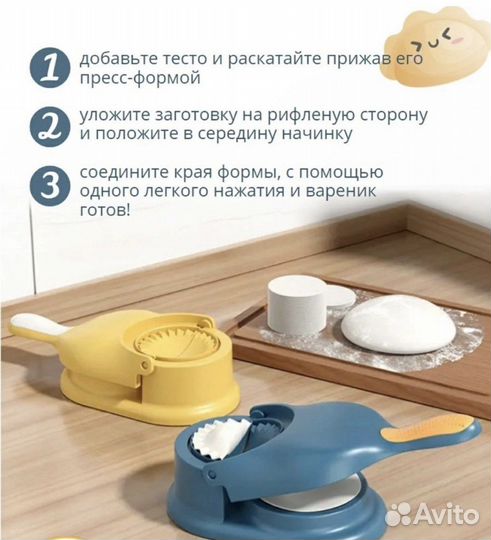 1 добавьте тесто и раскатайте прижав его пресс-формой

2 уложите заготовку на рифленую сторону и положите в середину начинку

3 соедините края формы, с помощью одного легкого нажатия и вареник готов!

Avito